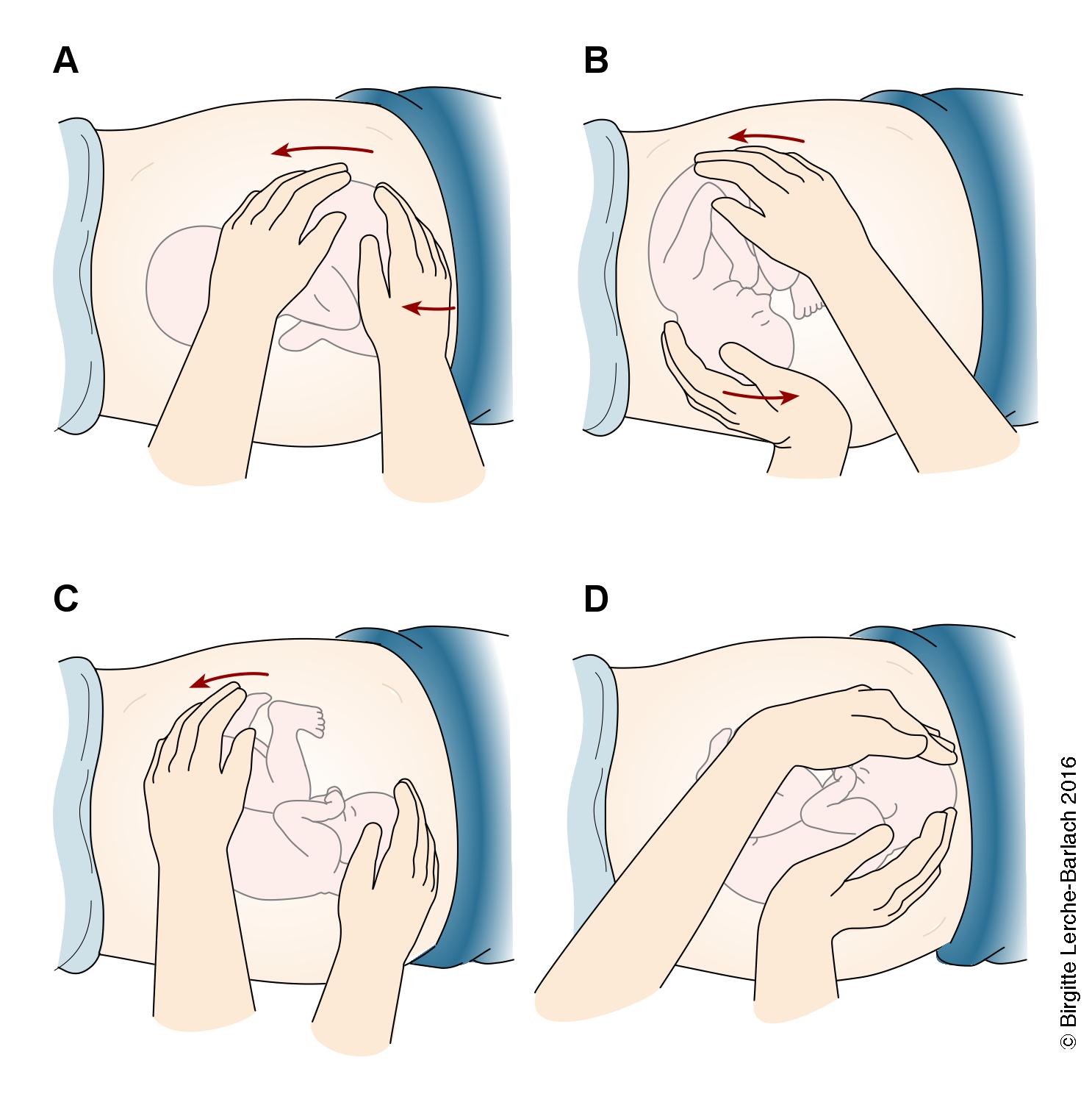 A

B

C

D

© Birgitte Lerche-Barlach 2016